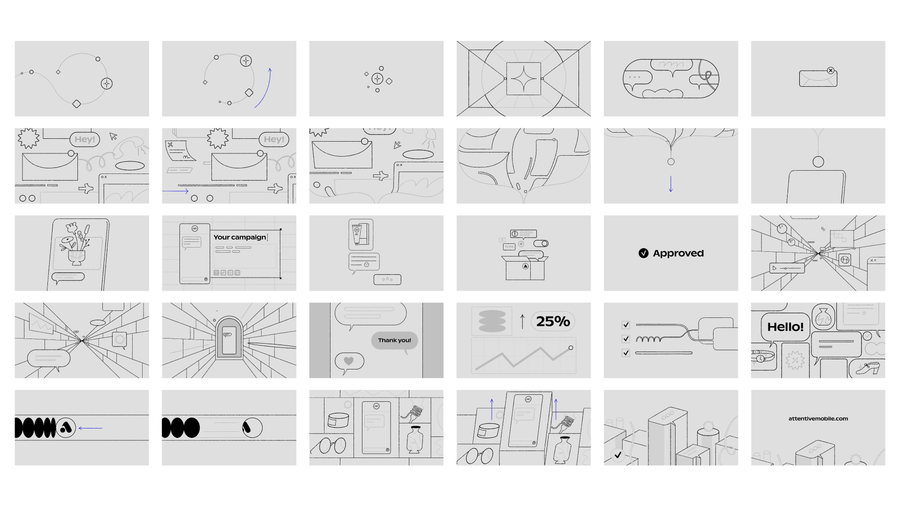 Hey!

Hey!

Your campaign

Approved

Thank you!

25%

Hello!

attentivemobile.com