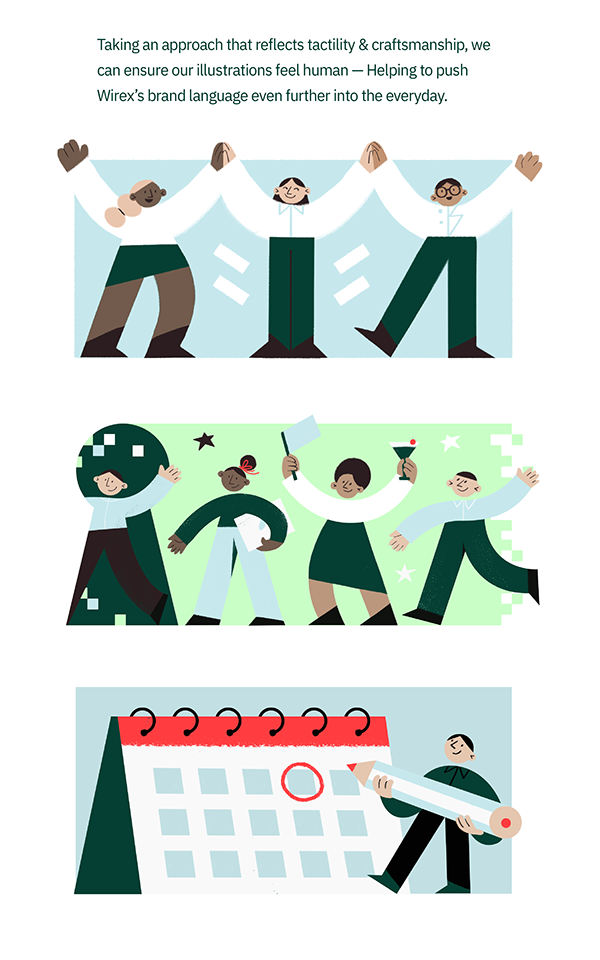 Taking an approach that reflects tactility & craftsmanship, we can ensure our illustrations feel human — Helping to push Wirex's brand language even further into the everyday.