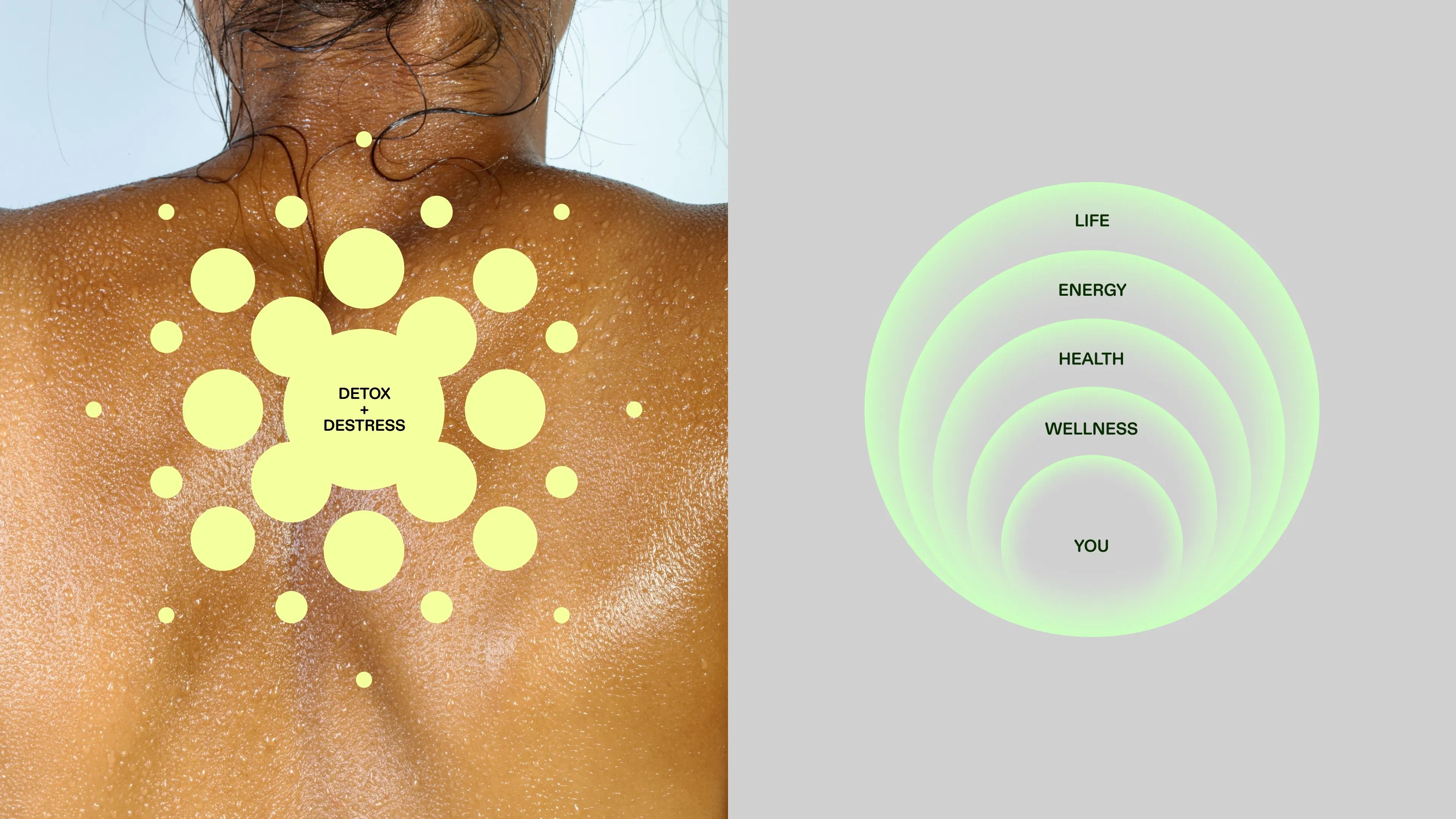 DETOX
+
DESTRESS

LIFE

ENERGY

HEALTH

WELLNESS

YOU